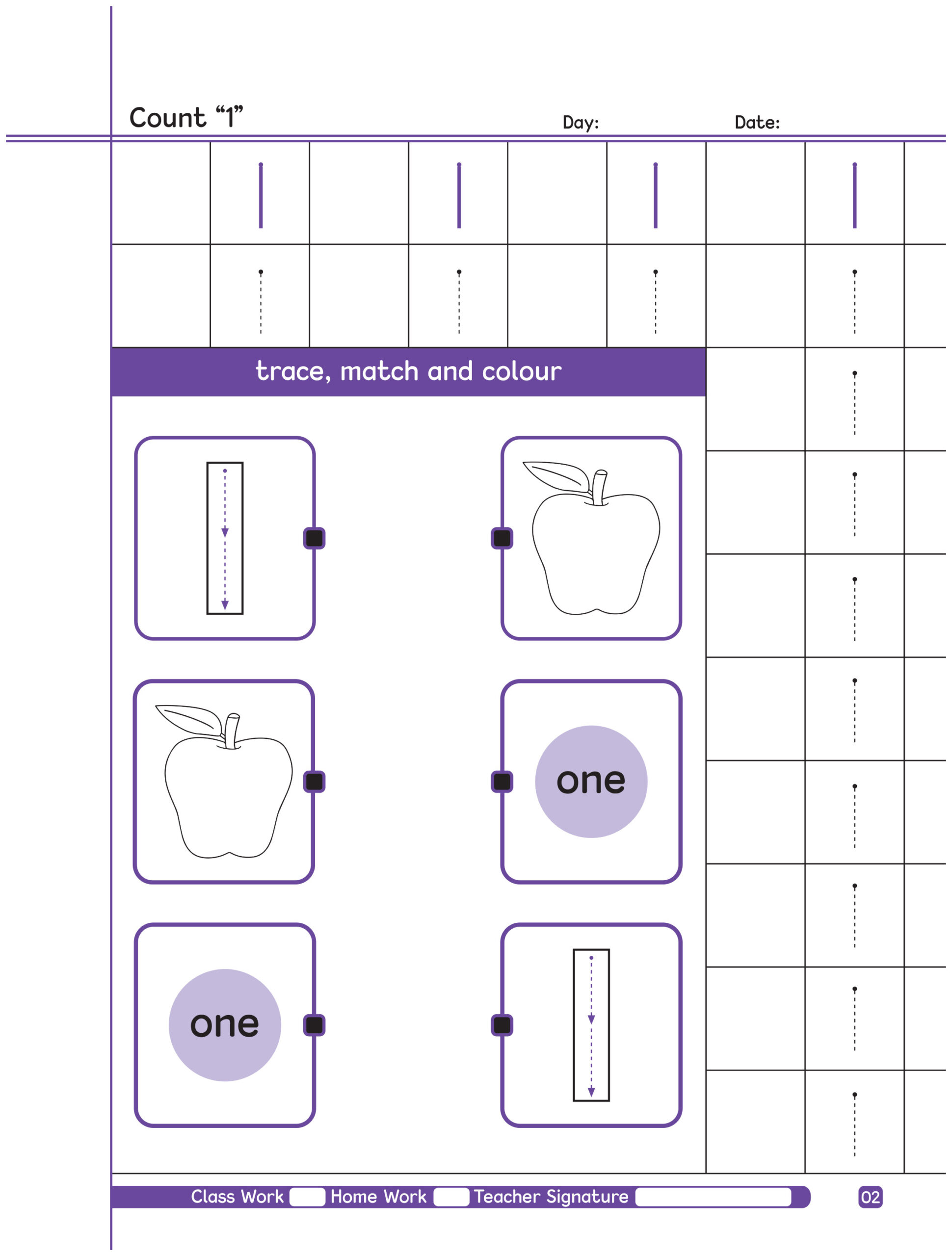 Count “1” Day: Date:

trace, match and colour

one

one

Class Work Home Work Teacher Signature

02