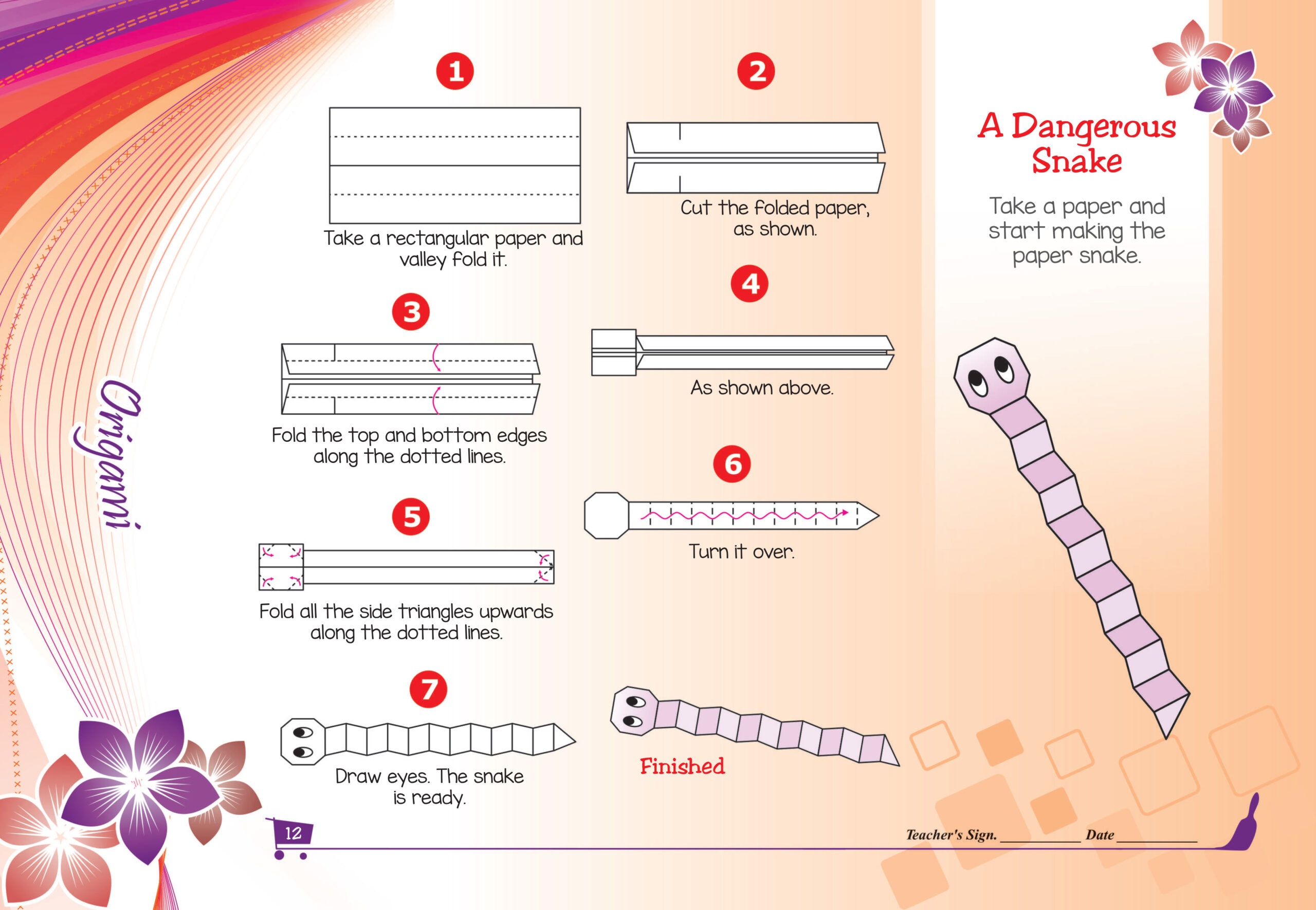 Origami

A Dangerous Snake

Take a paper and start making the paper snake.

1

Take a rectangular paper and valley fold it.

2

Cut the folded paper, as shown.

3

Fold the top and bottom edges along the dotted lines.

4

As shown above.

5

Fold all the side triangles upwards along the dotted lines.

6

Turn it over.

7

Draw eyes. The snake is ready.

Finished

12

Teacher's Sign. __________ Date __________