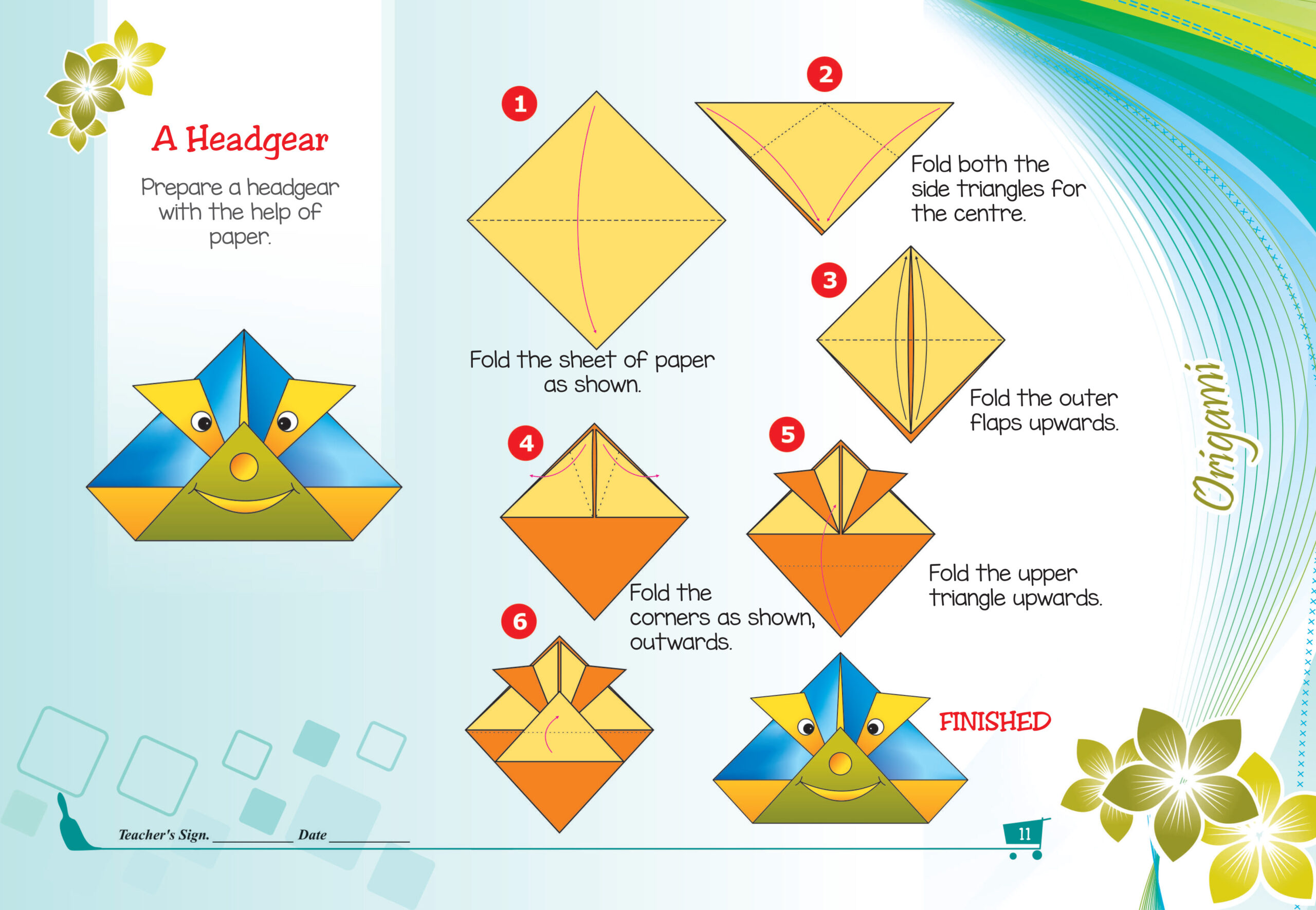 A Headgear

Prepare a headgear with the help of paper.

1

Fold the sheet of paper as shown.

2

Fold both the side triangles for the centre.

3

Fold the outer flaps upwards.

4

Fold the corners as shown, outwards.

5

Fold the upper triangle upwards.

6

FINISHED

Origami

Teacher's Sign. __________ Date __________

11